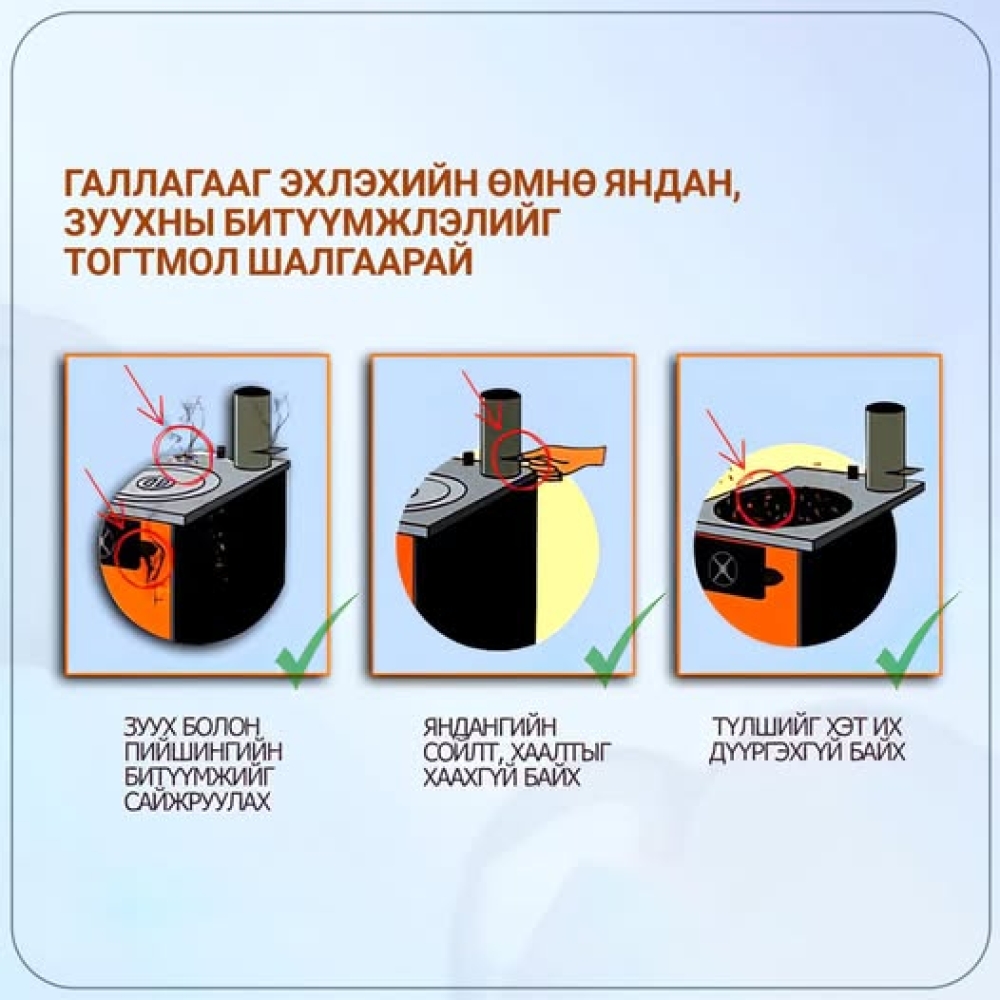 ГАЛЛАГААГ ЭХЛЭХИЙН ӨМНӨ ЯНДАН, ЗУУХНЫ БИТҮҮМЖЛЭЛИЙГ ТОГТМОЛ ШАЛГААРАЙ

ЗУУХ БОЛОН ПИЙШИНГИЙН БИТҮҮМЖИЙГ САЙЖРУУЛАХ

ЯНДАНГИЙН СОЙЛТ, ХААЛТЫГ ХААХГҮЙ БАЙХ

ТҮЛШИЙГ ХЭТ ИХ ДҮҮРГЭХГҮЙ БАЙХ